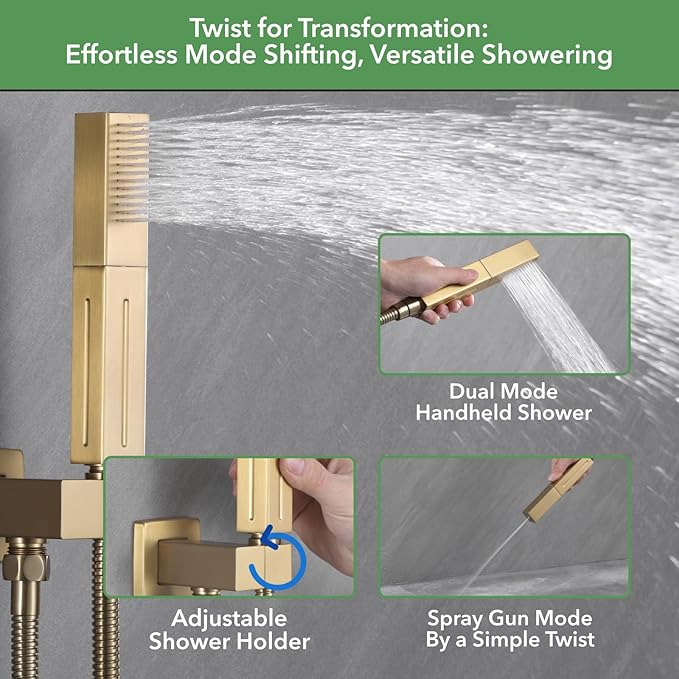 Twist for Transformation:
Effortless Mode Shifting, Versatile Showering

Dual Mode
Handheld Shower

Adjustable
Shower Holder

Spray Gun Mode
By a Simple Twist