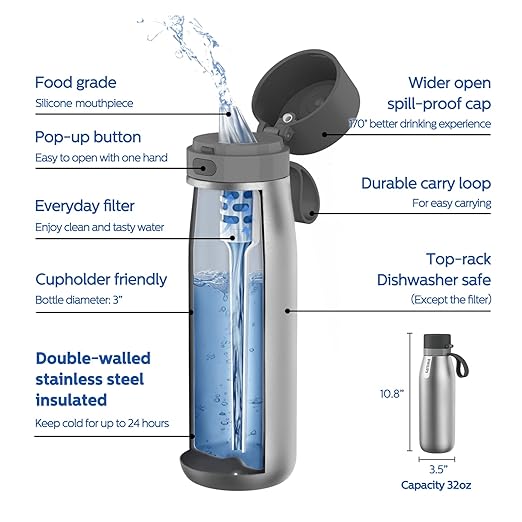 Food grade
Silicone mouthpiece

Pop-up button
Easy to open with one hand

Everyday filter
Enjoy clean and tasty water

Cupholder friendly
Bottle diameter: 3"

Double-walled stainless steel insulated
Keep cold for up to 24 hours

Wider open spill-proof cap
170° better drinking experience

Durable carry loop
For easy carrying

Top-rack Dishwasher safe
(Except the filter)

10.8"
3.5"
Capacity 32oz