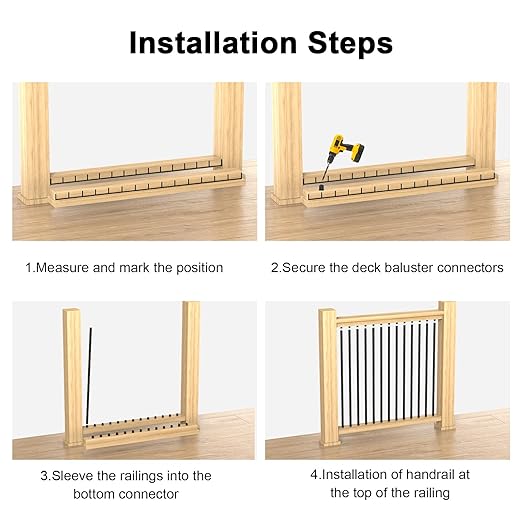 Installation Steps

1.Measure and mark the position

2.Secure the deck baluster connectors

3.Sleeve the railings into the bottom connector

4.Installation of handrail at the top of the railing