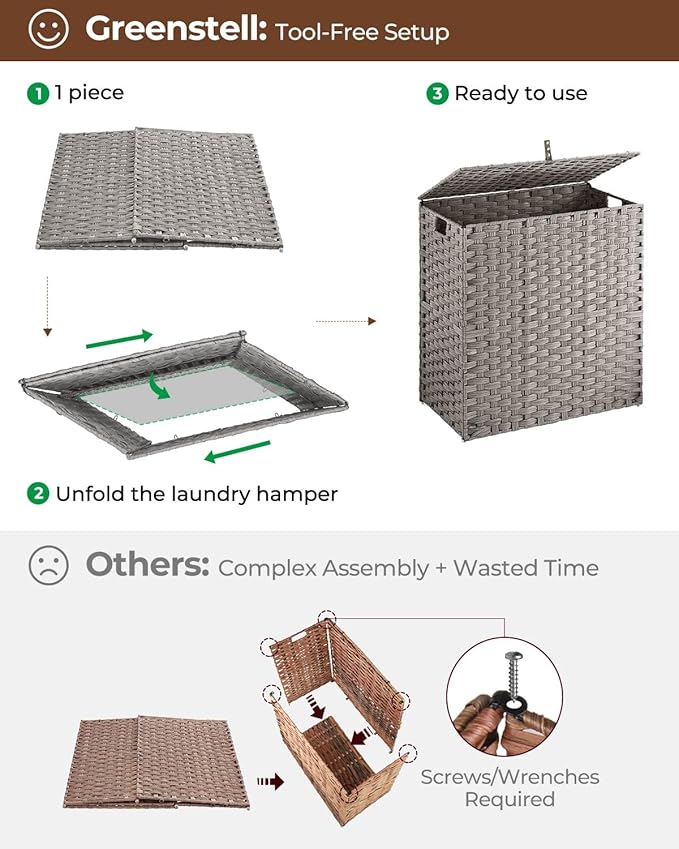 Greenstell: Tool-Free Setup

1 1 piece

3 Ready to use

2 Unfold the laundry hamper

Others: Complex Assembly + Wasted Time

Screws/Wrenches Required