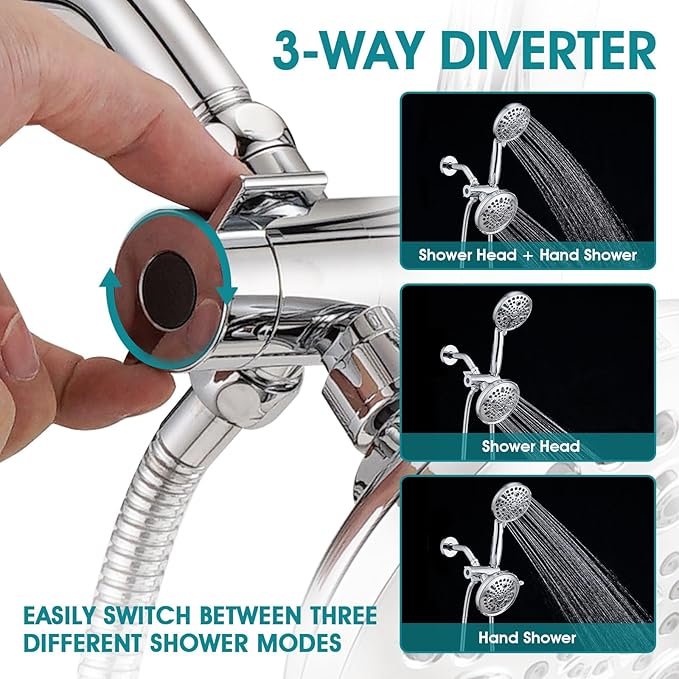 3-WAY DIVERTER

Shower Head + Hand Shower

Shower Head

Hand Shower

EASILY SWITCH BETWEEN THREE DIFFERENT SHOWER MODES