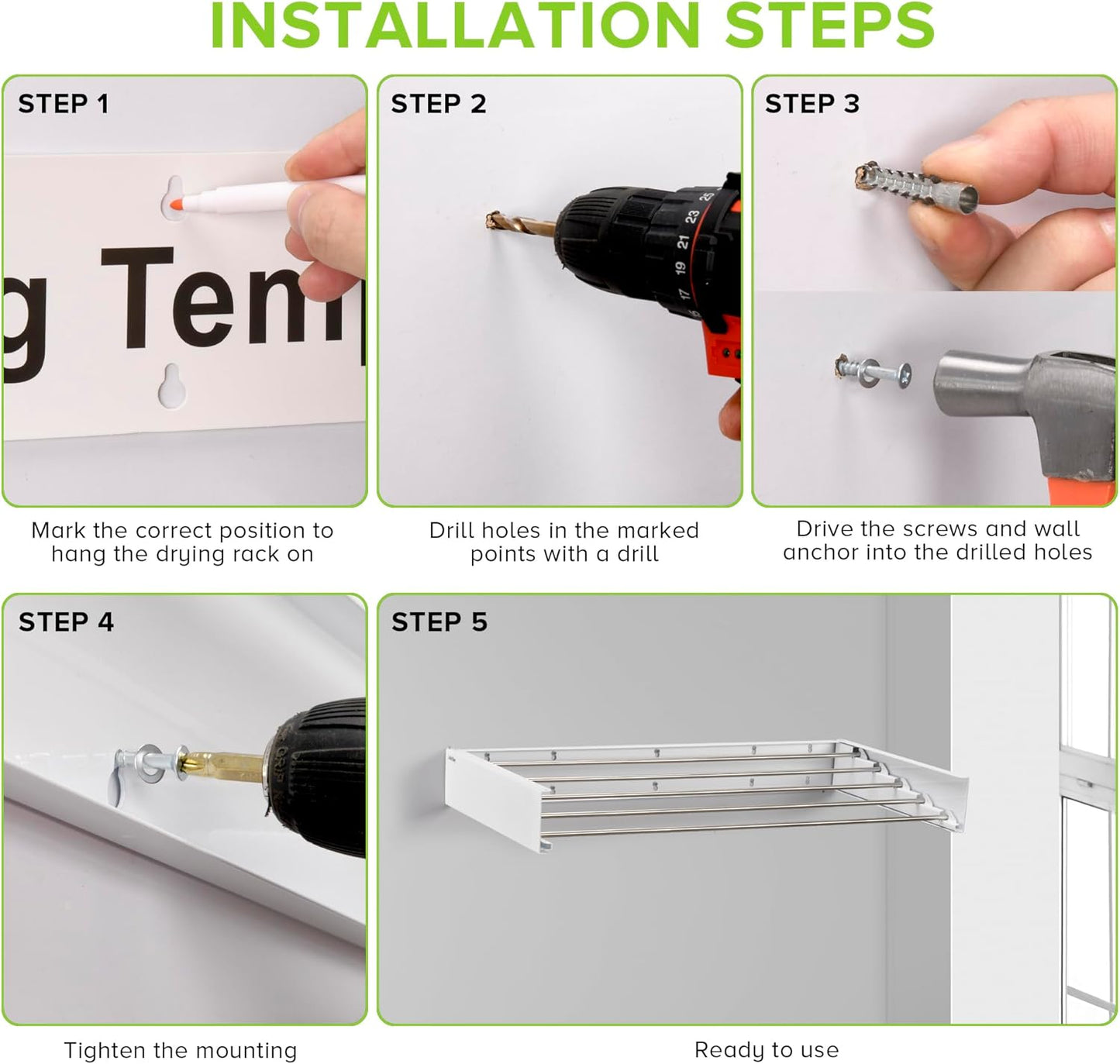 INSTALLATION STEPS

STEP 1

g Tem

Mark the correct position to hang the drying rack on

STEP 2

25 23 21 19 17

Drill holes in the marked points with a drill

STEP 3

Drive the screws and wall anchor into the drilled holes

STEP 4

Tighten the mounting

STEP 5

Ready to use