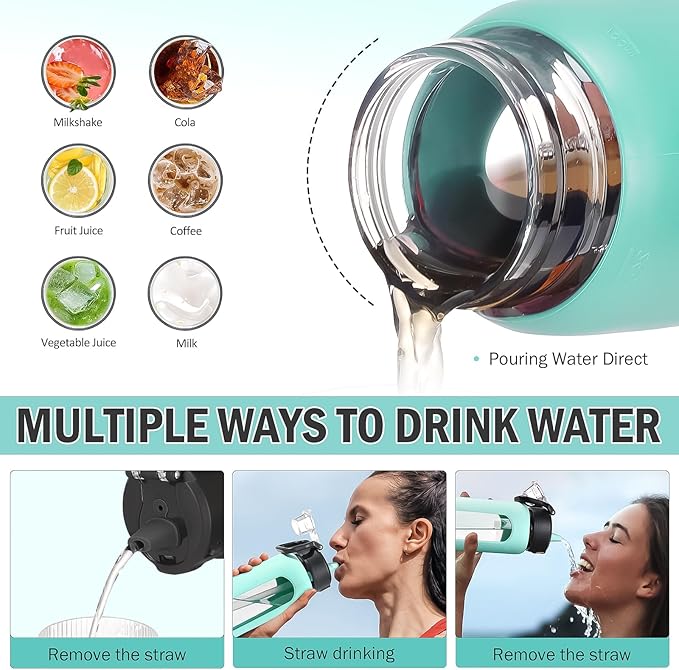 Milkshake
Cola
Fruit Juice
Coffee
Vegetable Juice
Milk

• Pouring Water Direct

MULTIPLE WAYS TO DRINK WATER

Remove the straw
Straw drinking
Remove the straw