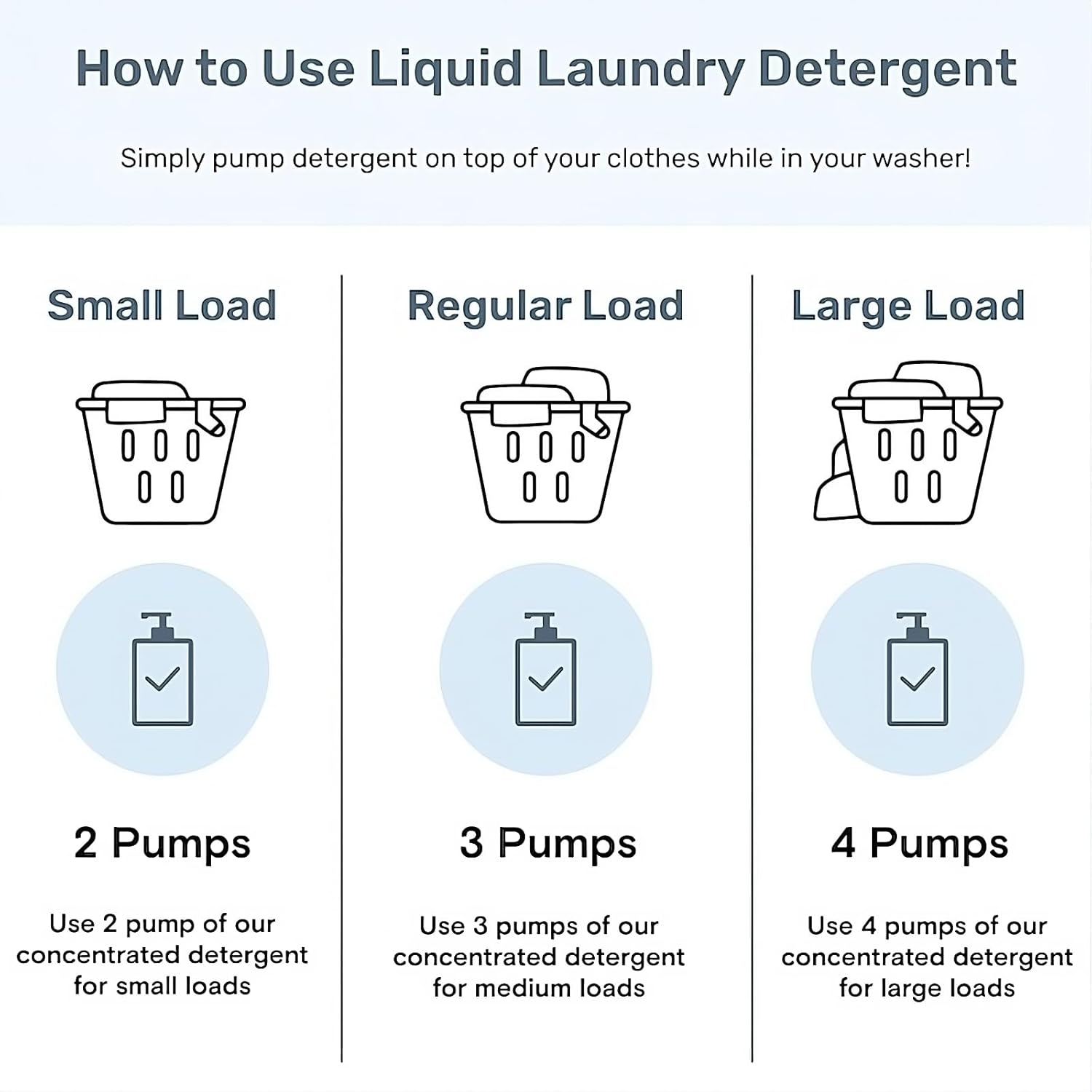 How to Use Liquid Laundry Detergent

Simply pump detergent on top of your clothes while in your washer!

Small Load

2 Pumps

Use 2 pump of our concentrated detergent for small loads

Regular Load

3 Pumps

Use 3 pumps of our concentrated detergent for medium loads

Large Load

4 Pumps

Use 4 pumps of our concentrated detergent for large loads