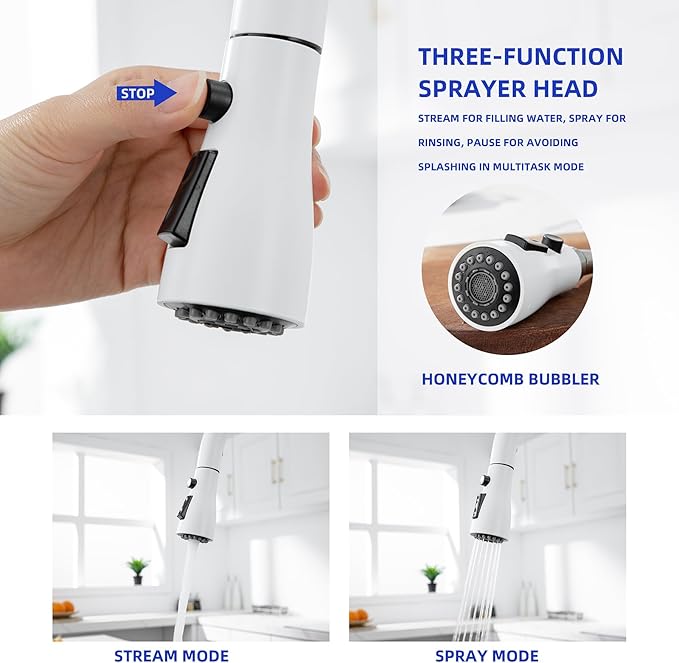 STOP

THREE-FUNCTION SPRAYER HEAD

STREAM FOR FILLING WATER, SPRAY FOR RINSING, PAUSE FOR AVOIDING SPLASHING IN MULTITASK MODE

HONEYCOMB BUBBLER

STREAM MODE

SPRAY MODE