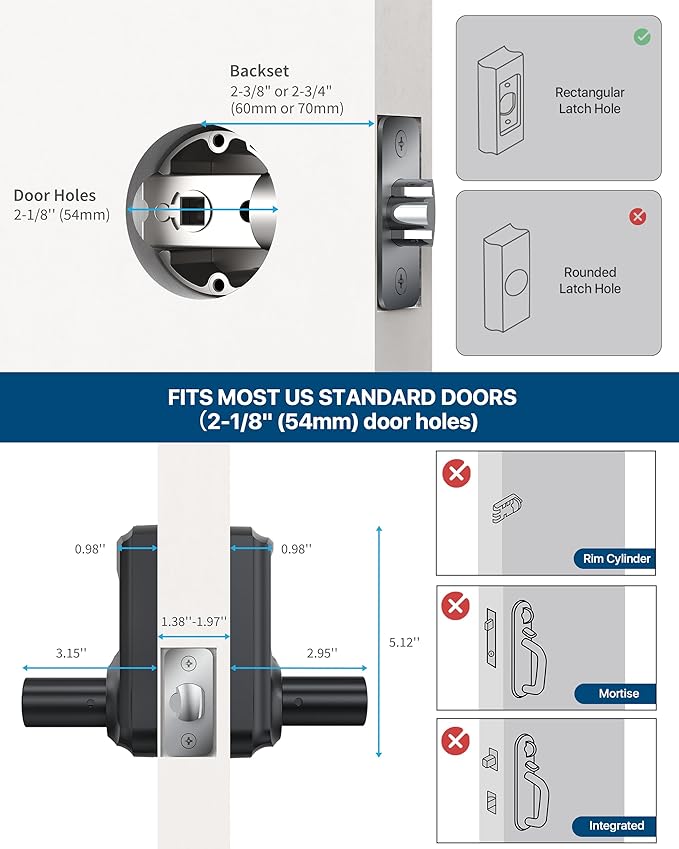 Backset
2-3/8" or 2-3/4"
(60mm or 70mm)

Door Holes
2-1/8'' (54mm)

Rectangular Latch Hole

Rounded Latch Hole

FITS MOST US STANDARD DOORS
(2-1/8" (54mm) door holes)

0.98''

0.98''

1.38''-1.97''

3.15''

2.95''

5.12''

Rim Cylinder

Mortise

Integrated