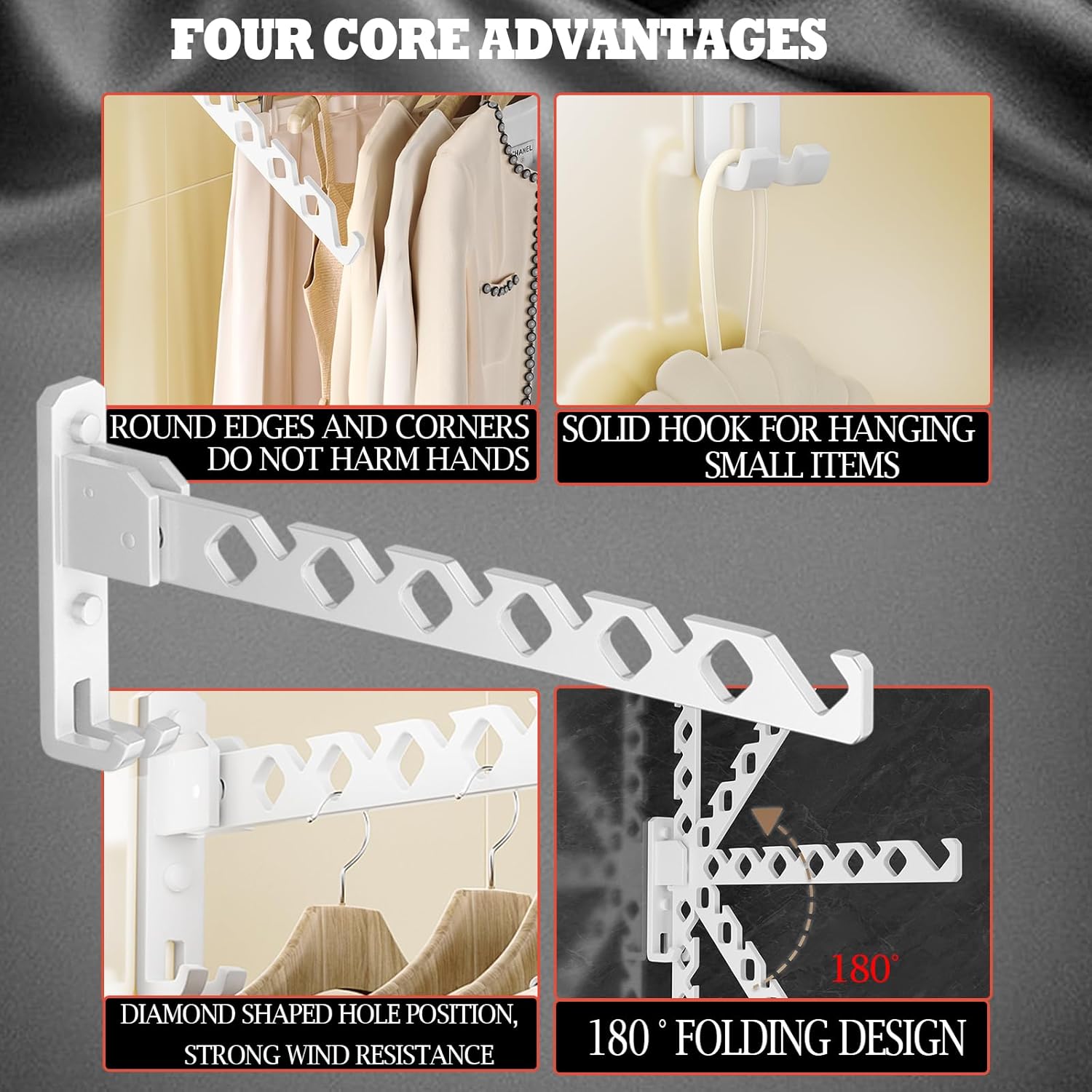 FOUR CORE ADVANTAGES

CHANEL

ROUND EDGES AND CORNERS DO NOT HARM HANDS

SOLID HOOK FOR HANGING SMALL ITEMS

180°

DIAMOND SHAPED HOLE POSITION, STRONG WIND RESISTANCE

180 ° FOLDING DESIGN