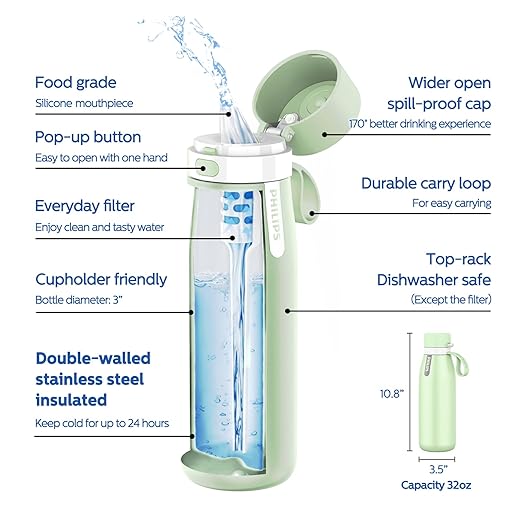 Food grade
Silicone mouthpiece

Pop-up button
Easy to open with one hand

Everyday filter
Enjoy clean and tasty water

Cupholder friendly
Bottle diameter: 3"

Double-walled stainless steel insulated
Keep cold for up to 24 hours

PHILIPS

Wider open spill-proof cap
170° better drinking experience

Durable carry loop
For easy carrying

Top-rack Dishwasher safe
(Except the filter)

10.8"
3.5"
Capacity 32oz