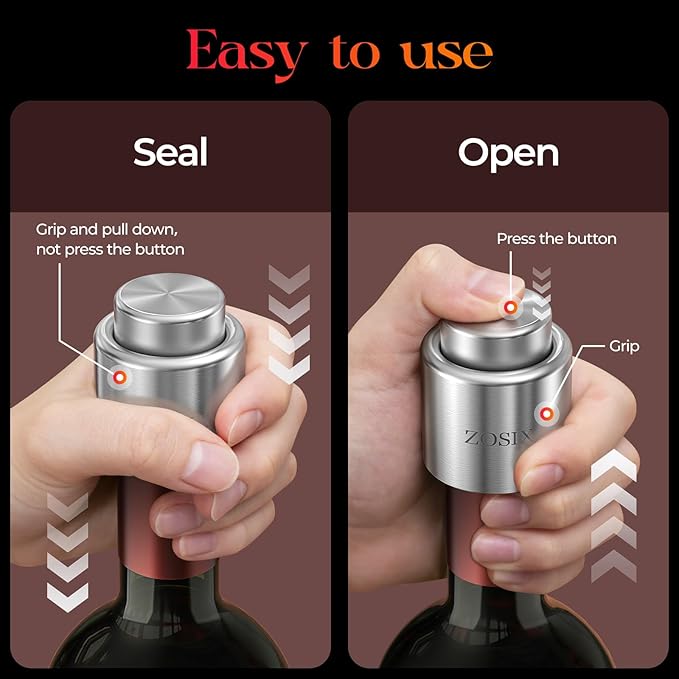 Easy to use

Seal

Grip and pull down, not press the button

Open

Press the button

Grip

ZOSIN