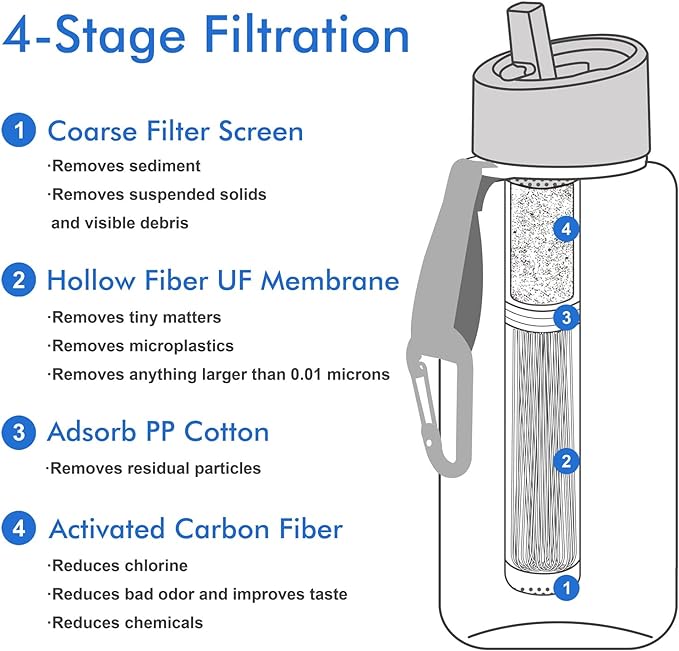 4-Stage Filtration

1 Coarse Filter Screen

·Removes sediment

·Removes suspended solids and visible debris

2 Hollow Fiber UF Membrane

·Removes tiny matters

·Removes microplastics

·Removes anything larger than 0.01 microns

3 Adsorb PP Cotton

·Removes residual particles

4 Activated Carbon Fiber

·Reduces chlorine

·Reduces bad odor and improves taste

·Reduces chemicals

4

3

2

1