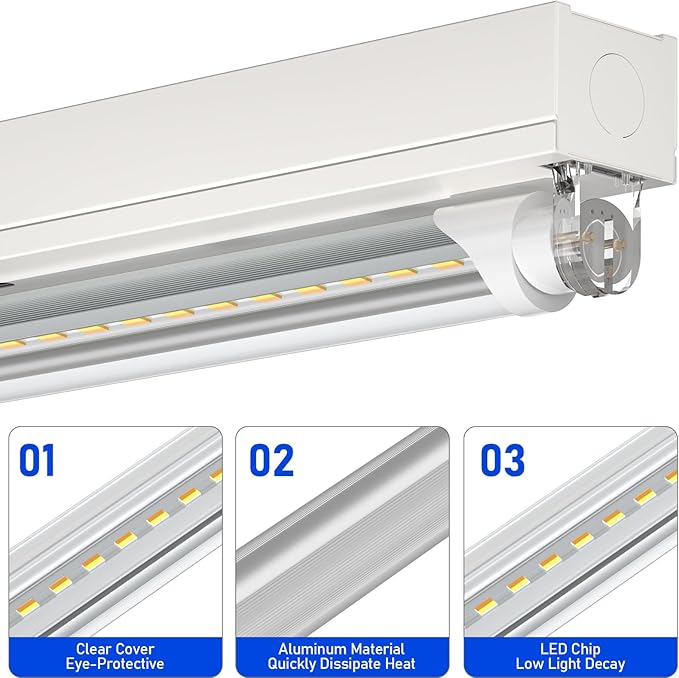 01

Clear Cover
Eye-Protective

02

Aluminum Material
Quickly Dissipate Heat

03

LED Chip
Low Light Decay