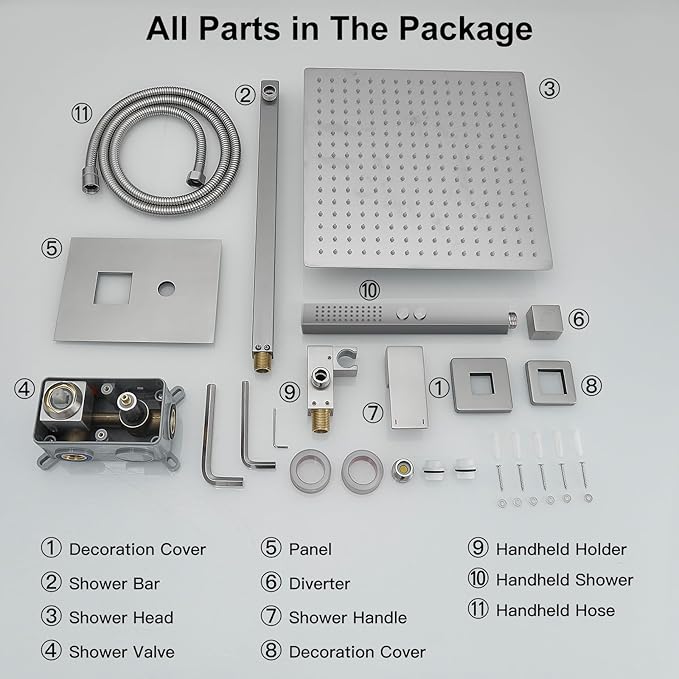 All Parts in The Package

⑪ ② ③

⑤

⑩

⑥

④ ⑨ ⑦ ① ⑧

① Decoration Cover
② Shower Bar
③ Shower Head
④ Shower Valve

⑤ Panel
⑥ Diverter
⑦ Shower Handle
⑧ Decoration Cover

⑨ Handheld Holder
⑩ Handheld Shower
⑪ Handheld Hose