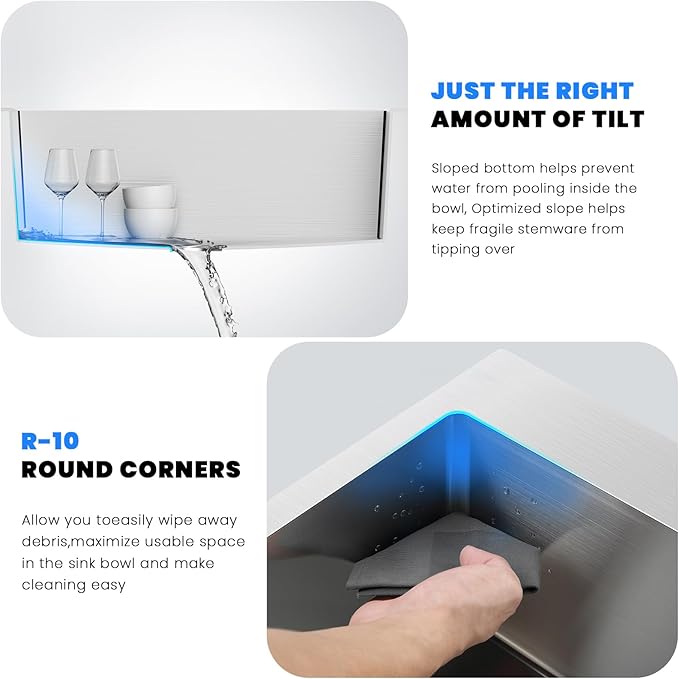 JUST THE RIGHT
AMOUNT OF TILT

Sloped bottom helps prevent water from pooling inside the bowl, Optimized slope helps keep fragile stemware from tipping over

R-10
ROUND CORNERS

Allow you toeasily wipe away debris,maximize usable space in the sink bowl and make cleaning easy