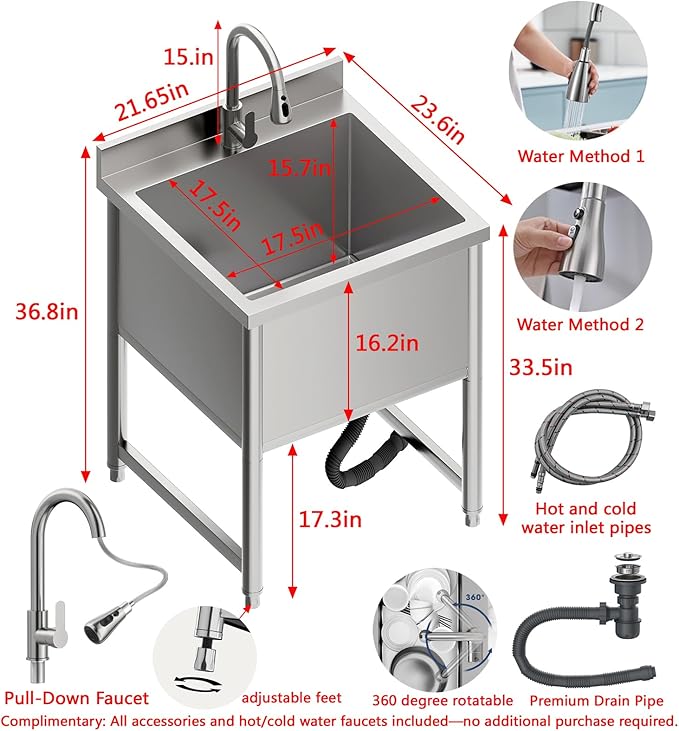 15.in

21.65in

23.6in

15.7in

17.5in

17.5in

36.8in

16.2in

33.5in

17.3in

Water Method 1

Water Method 2

Hot and cold water inlet pipes

360°

Pull-Down Faucet

adjustable feet

360 degree rotatable

Premium Drain Pipe

Complimentary: All accessories and hot/cold water faucets included—no additional purchase required.