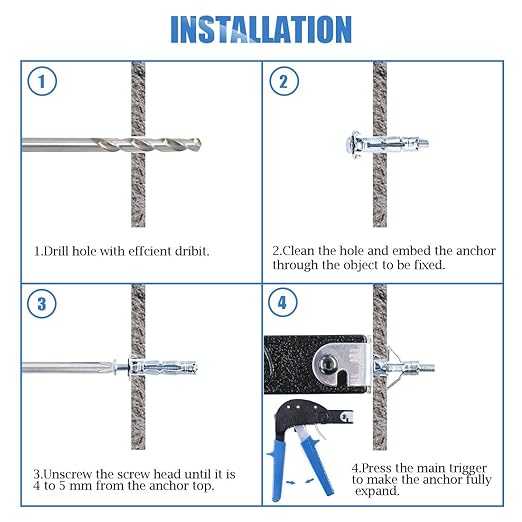 INSTALLATION

1

1.Drill hole with effcient dribit.

2

2.Clean the hole and embed the anchor through the object to be fixed.

3

3.Unscrew the screw head until it is 4 to 5 mm from the anchor top.

4

4.Press the main trigger to make the anchor fully expand.