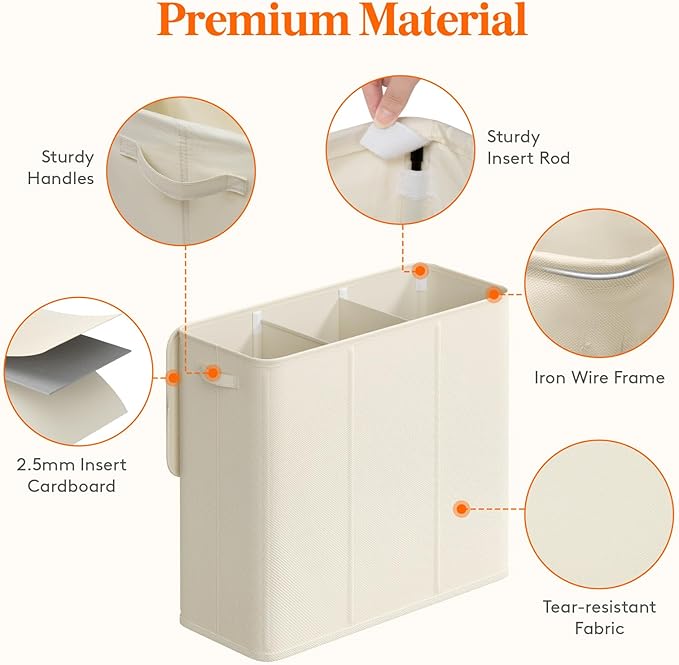 Premium Material

Sturdy Handles

Sturdy Insert Rod

Iron Wire Frame

2.5mm Insert Cardboard

Tear-resistant Fabric