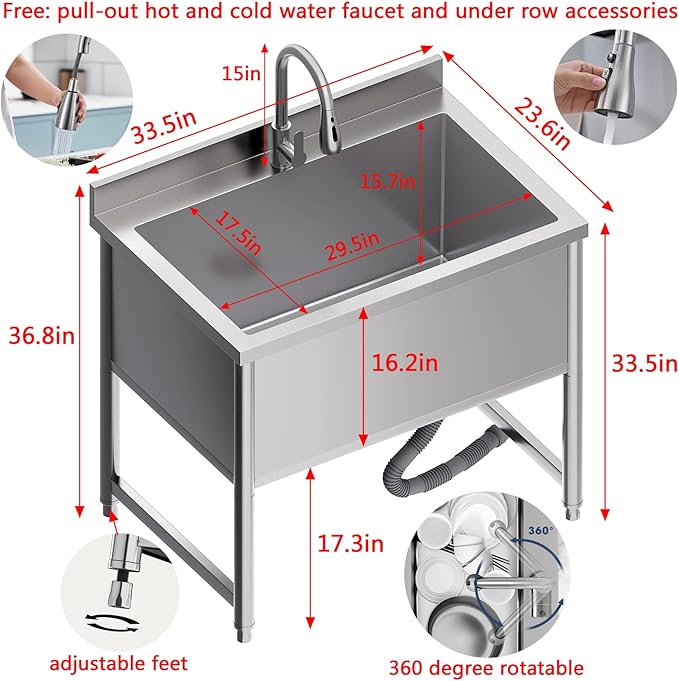 Free: pull-out hot and cold water faucet and under row accessories

15in

33.5in

23.6in

15.7in

17.5in

29.5in

36.8in

16.2in

33.5in

17.3in

360°

adjustable feet

360 degree rotatable