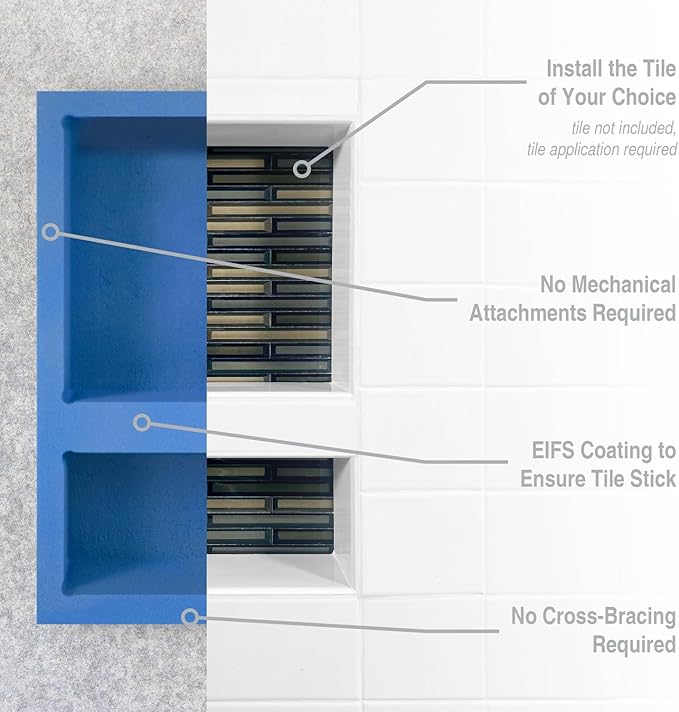 Install the Tile of Your Choice
tile not included, tile application required

No Mechanical Attachments Required

EIFS Coating to Ensure Tile Stick

No Cross-Bracing Required