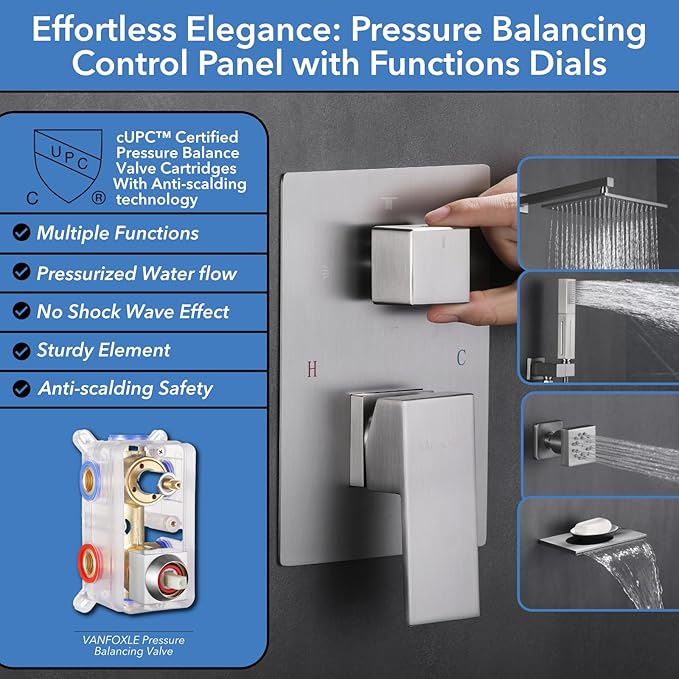 Effortless Elegance: Pressure Balancing Control Panel with Functions Dials

UPC
C ®

cUPC™ Certified Pressure Balance Valve Cartridges With Anti-scalding technology

Multiple Functions

Pressurized Water flow

No Shock Wave Effect

Sturdy Element

Anti-scalding Safety

VANFOXLE Pressure Balancing Valve

H

C