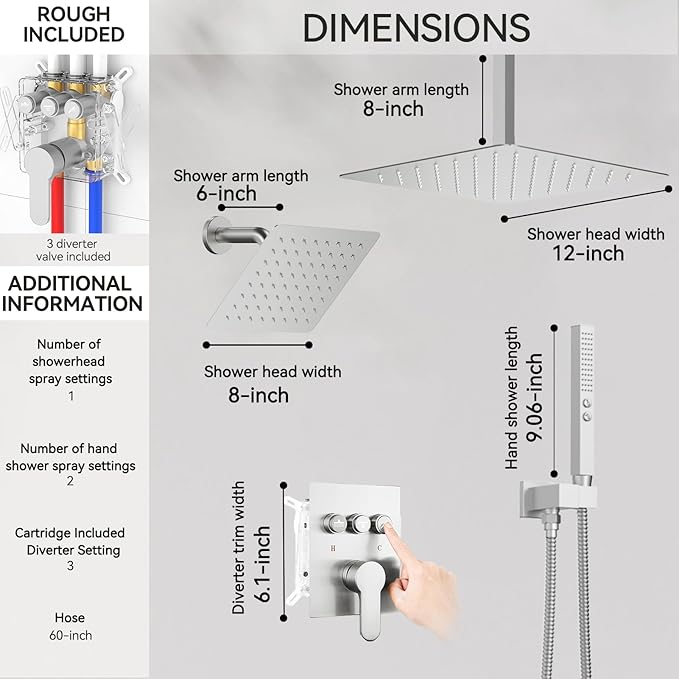 ROUGH INCLUDED

3 diverter valve included

ADDITIONAL INFORMATION

Number of showerhead spray settings
1

Number of hand shower spray settings
2

Cartridge Included Diverter Setting
3

Hose
60-inch

DIMENSIONS

Shower arm length
8-inch

Shower head width
12-inch

Shower arm length
6-inch

Shower head width
8-inch

Hand shower length
9.06-inch

Diverter trim width
6.1-inch

H C