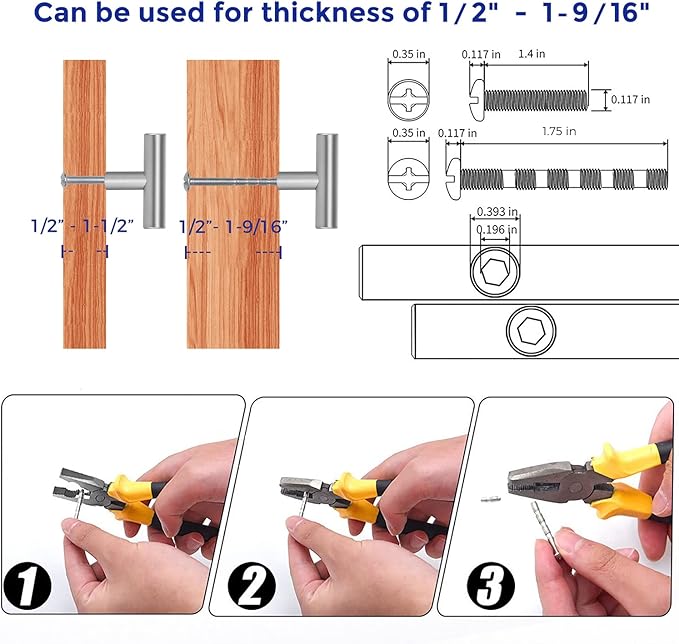 Can be used for thickness of 1/2" - 1-9/16"

1/2" - 1-1/2"

1/2"- 1-9/16"

0.35 in

0.117 in

1.4 in

0.117 in

0.35 in

0.117 in

1.75 in

0.393 in

0.196 in

1

2

3