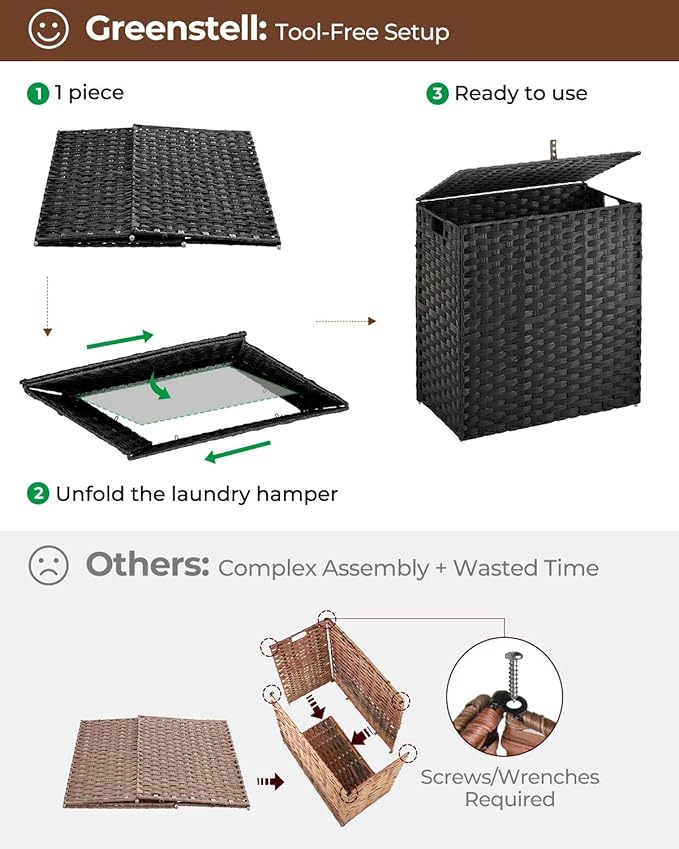 Greenstell: Tool-Free Setup

1 1 piece

3 Ready to use

2 Unfold the laundry hamper

Others: Complex Assembly + Wasted Time

Screws/Wrenches Required