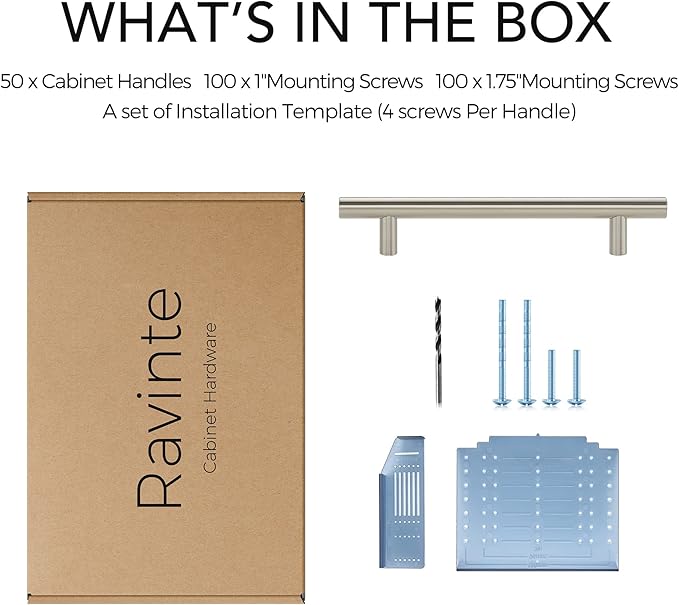 WHAT'S IN THE BOX

50 x Cabinet Handles 100 x 1"Mounting Screws 100 x 1.75"Mounting Screws A set of Installation Template (4 screws Per Handle)

Ravinte
Cabinet Hardware