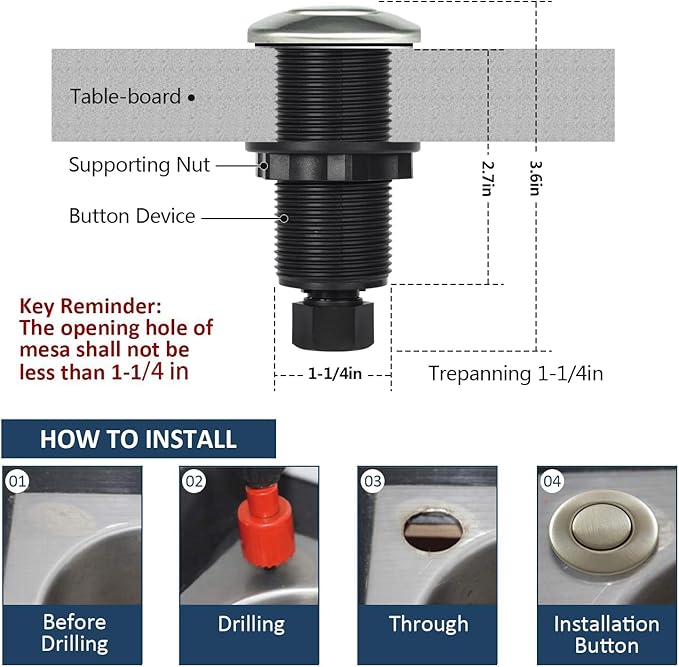 Table-board

Supporting Nut

Button Device

2.7in

3.6in

Key Reminder:
The opening hole of mesa shall not be less than 1-1/4 in

1-1/4in

Trepanning 1-1/4in

HOW TO INSTALL

01
Before Drilling

02
Drilling

03
Through

04
Installation Button