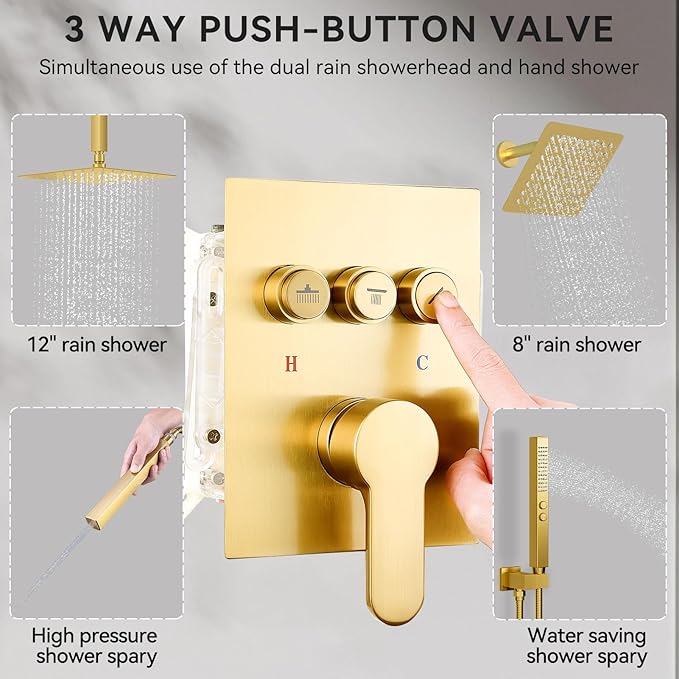 3 WAY PUSH-BUTTON VALVE

Simultaneous use of the dual rain showerhead and hand shower

12" rain shower

8" rain shower

H

C

High pressure shower spary

Water saving shower spary