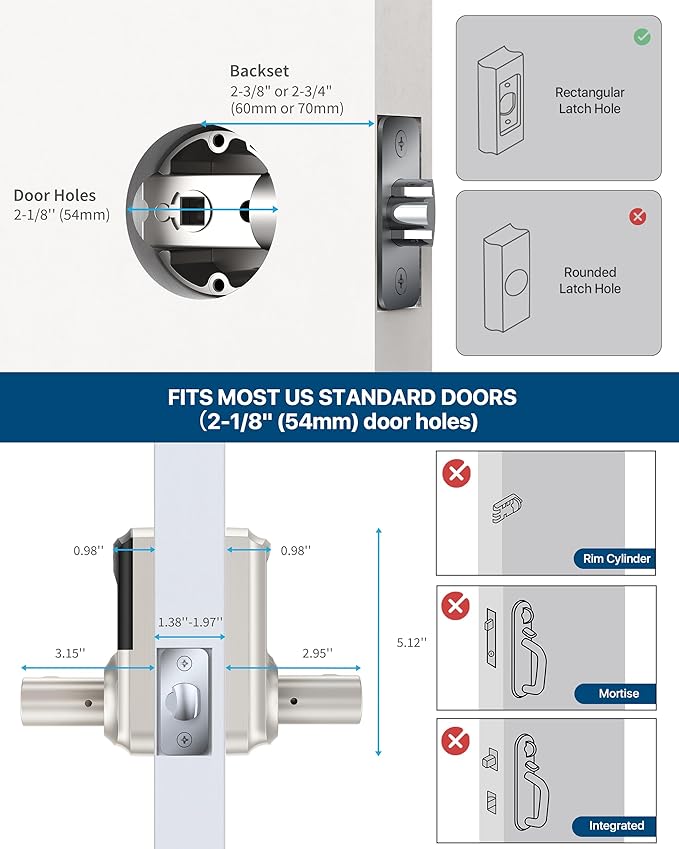 Backset
2-3/8" or 2-3/4"
(60mm or 70mm)

Door Holes
2-1/8'' (54mm)

Rectangular Latch Hole

Rounded Latch Hole

FITS MOST US STANDARD DOORS
(2-1/8" (54mm) door holes)

0.98''

0.98''

1.38''-1.97''

3.15''

2.95''

5.12''

Rim Cylinder

Mortise

Integrated