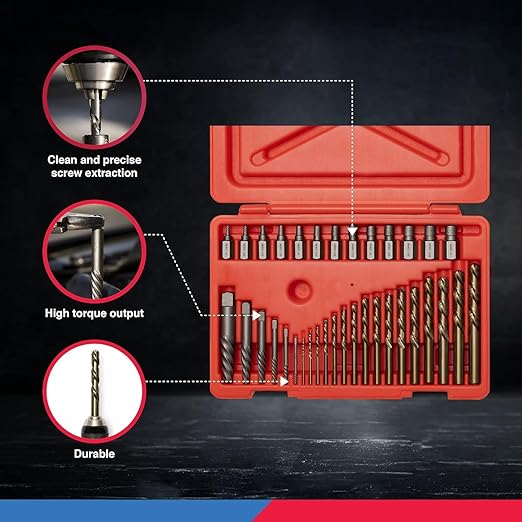 Clean and precise screw extraction

High torque output

Durable