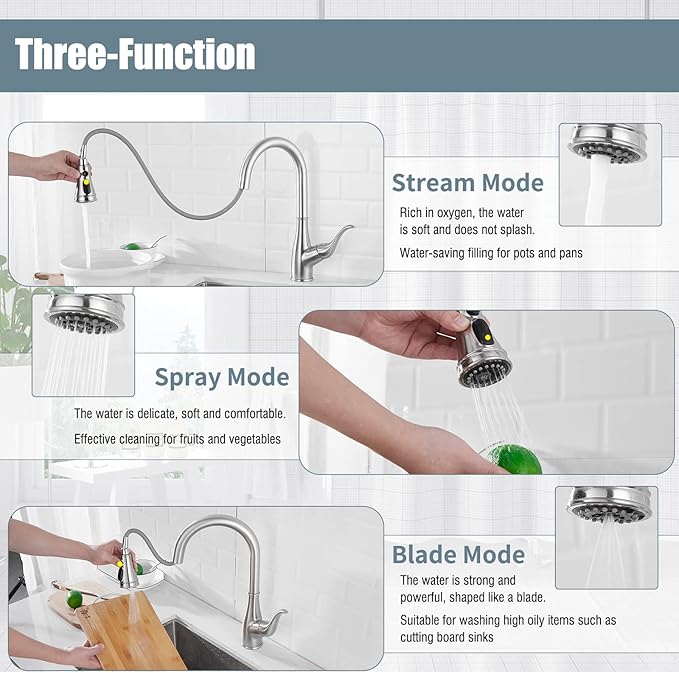 Three-Function

Stream Mode

Rich in oxygen, the water is soft and does not splash.

Water-saving filling for pots and pans

Spray Mode

The water is delicate, soft and comfortable.

Effective cleaning for fruits and vegetables

Blade Mode

The water is strong and powerful, shaped like a blade.

Suitable for washing high oily items such as cutting board sinks