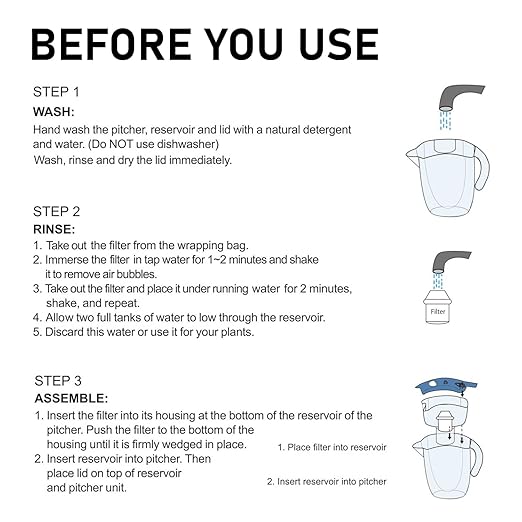 BEFORE YOU USE

STEP 1
WASH:
Hand wash the pitcher, reservoir and lid with a natural detergent and water. (Do NOT use dishwasher)
Wash, rinse and dry the lid immediately.

STEP 2
RINSE:
1. Take out the filter from the wrapping bag.
2. Immerse the filter in tap water for 1~2 minutes and shake it to remove air bubbles.
3. Take out the filter and place it under running water for 2 minutes, shake, and repeat.
4. Allow two full tanks of water to low through the reservoir.
5. Discard this water or use it for your plants.

Filter

STEP 3
ASSEMBLE:
1. Insert the filter into its housing at the bottom of the reservoir of the pitcher. Push the filter to the bottom of the housing until it is firmly wedged in place.
2. Insert reservoir into pitcher. Then place lid on top of reservoir and pitcher unit.

1. Place filter into reservoir

2. Insert reservoir into pitcher