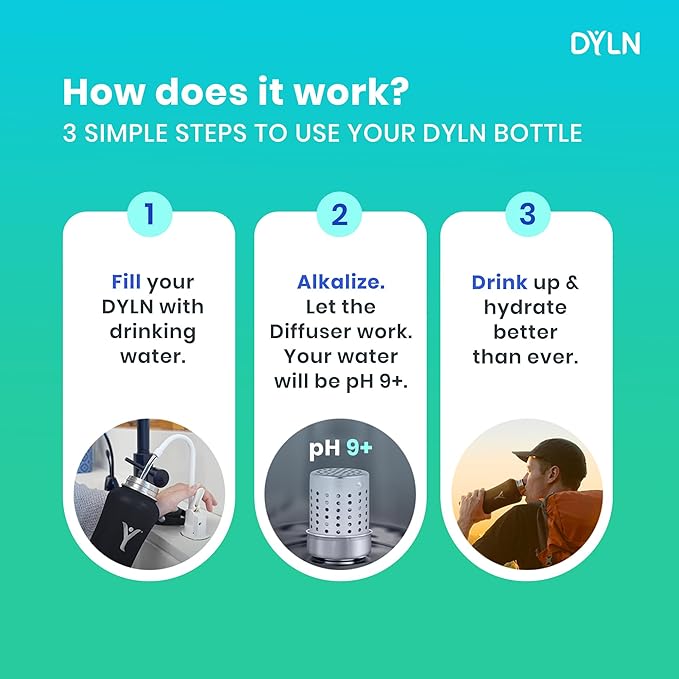 DYLN

How does it work?
3 SIMPLE STEPS TO USE YOUR DYLN BOTTLE

1

Fill your DYLN with drinking water.

2

Alkalize. Let the Diffuser work. Your water will be pH 9+.

pH 9+

3

Drink up & hydrate better than ever.