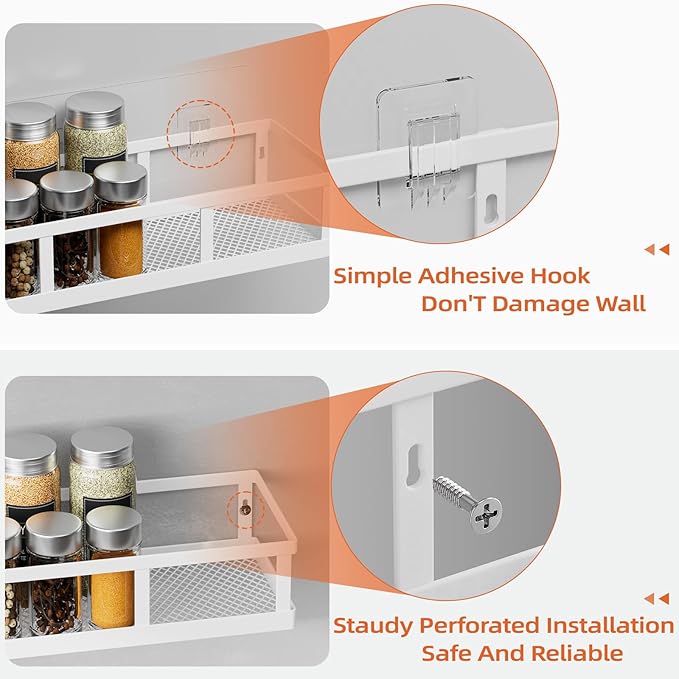 Simple Adhesive Hook
Don'T Damage Wall

Staudy Perforated Installation
Safe And Reliable