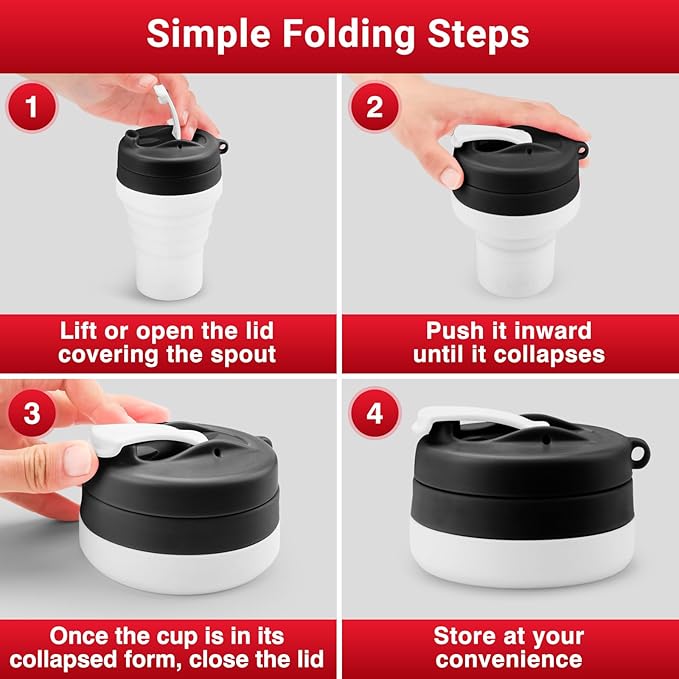 Simple Folding Steps

1

Lift or open the lid covering the spout

2

Push it inward until it collapses

3

Once the cup is in its collapsed form, close the lid

4

Store at your convenience