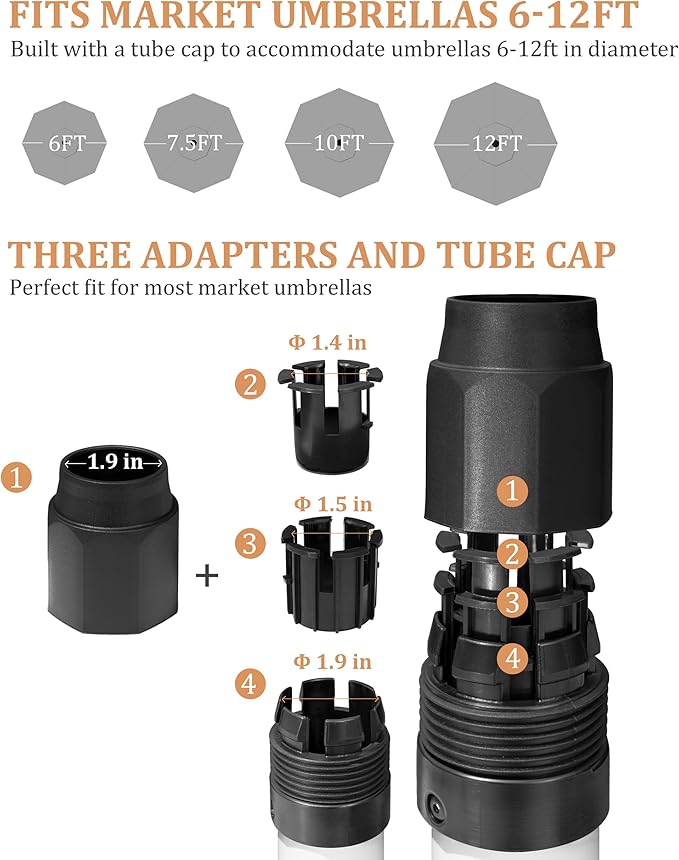 FITS MARKET UMBRELLAS 6-12FT
Built with a tube cap to accommodate umbrellas 6-12ft in diameter

6FT

7.5FT

10FT

12FT

THREE ADAPTERS AND TUBE CAP
Perfect fit for most market umbrellas

1
1.9 in

+

2
Φ 1.4 in

3
Φ 1.5 in

4
Φ 1.9 in

1
2
3
4