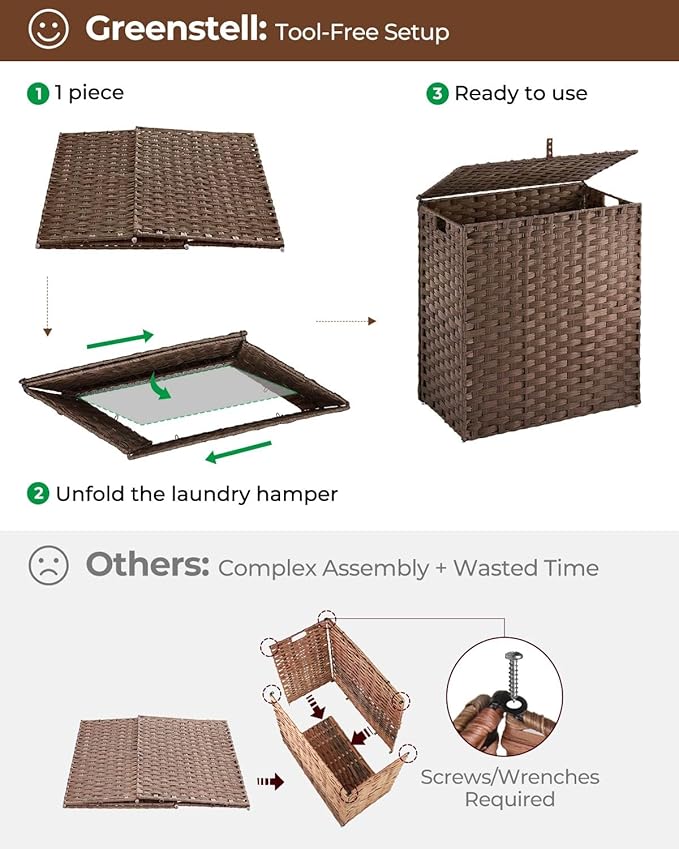 Greenstell: Tool-Free Setup

1 1 piece

3 Ready to use

2 Unfold the laundry hamper

Others: Complex Assembly + Wasted Time

Screws/Wrenches Required