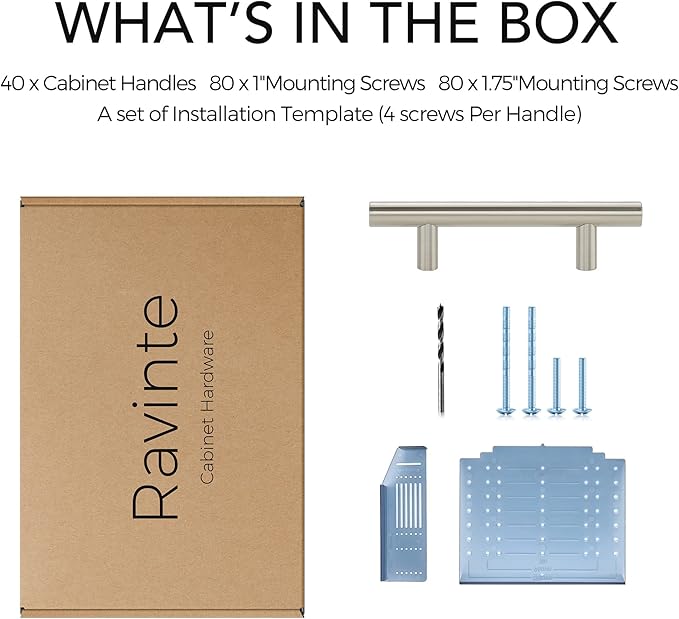 WHAT'S IN THE BOX

40 x Cabinet Handles 80 x 1"Mounting Screws 80 x 1.75"Mounting Screws
A set of Installation Template (4 screws Per Handle)

Ravinte
Cabinet Hardware