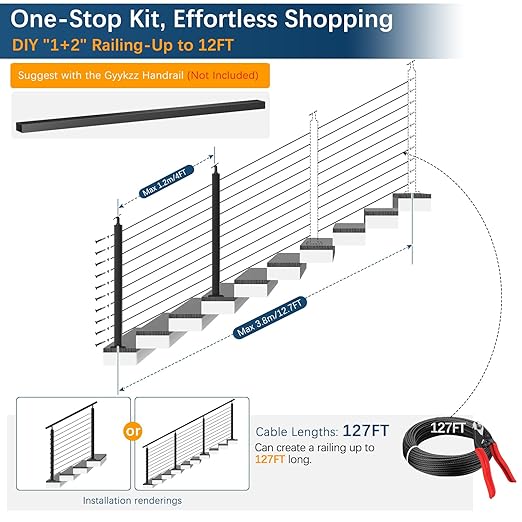 One-Stop Kit, Effortless Shopping
DIY "1+2" Railing-Up to 12FT

Suggest with the Gyykzz Handrail (Not Included)

Max 1.2m/4FT

Max 3.8m/12.7FT

or

Installation renderings

Cable Lengths: 127FT
Can create a railing up to 127FT long.

127FT