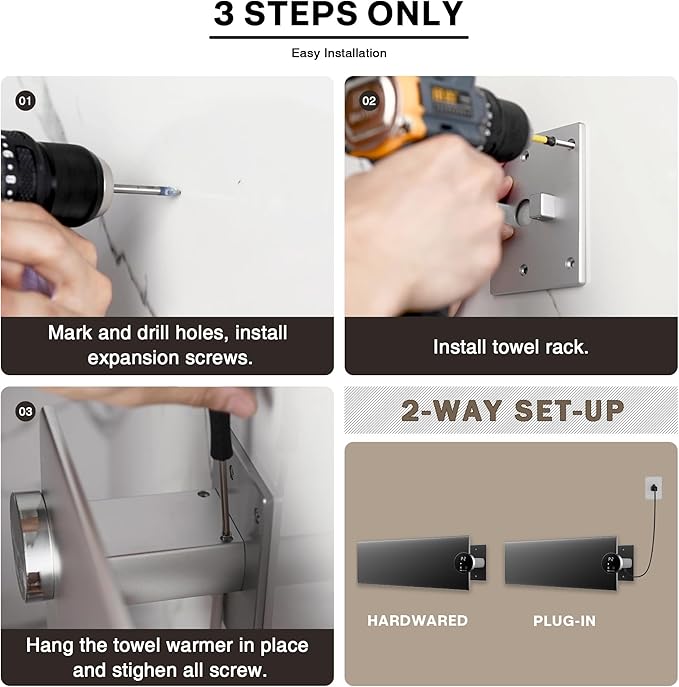 3 STEPS ONLY

Easy Installation

01

Mark and drill holes, install expansion screws.

02

Install towel rack.

03

Hang the towel warmer in place and stighen all screw.

2-WAY SET-UP

HARDWARED

PLUG-IN