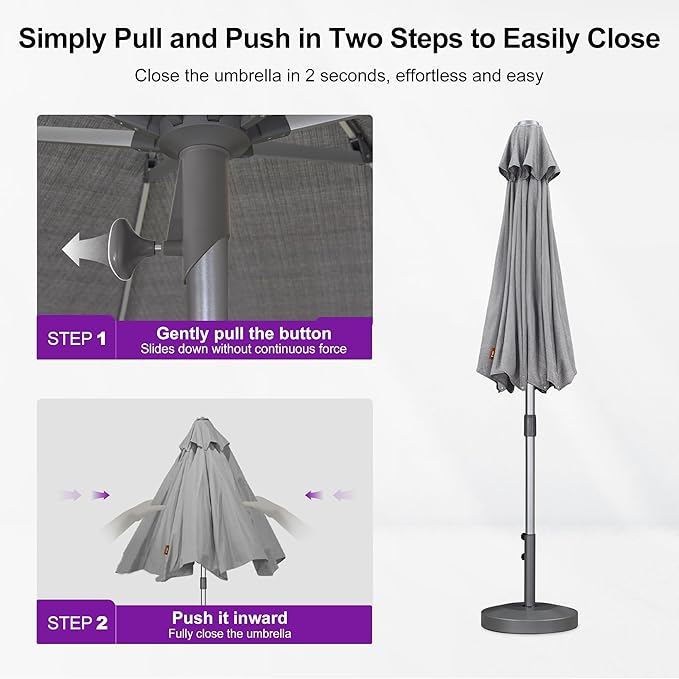 Simply Pull and Push in Two Steps to Easily Close

Close the umbrella in 2 seconds, effortless and easy

STEP 1
Gently pull the button
Slides down without continuous force

STEP 2
Push it inward
Fully close the umbrella