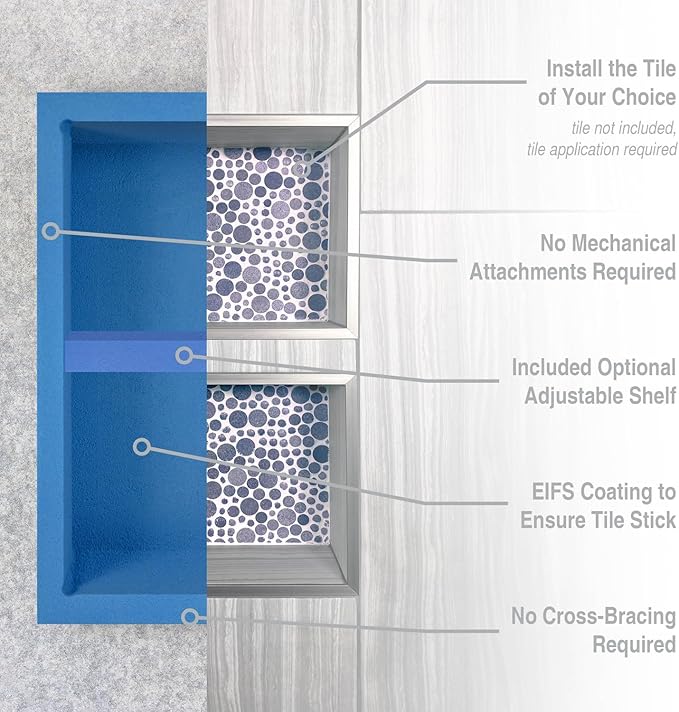 Install the Tile of Your Choice
tile not included, tile application required

No Mechanical Attachments Required

Included Optional Adjustable Shelf

EIFS Coating to Ensure Tile Stick

No Cross-Bracing Required