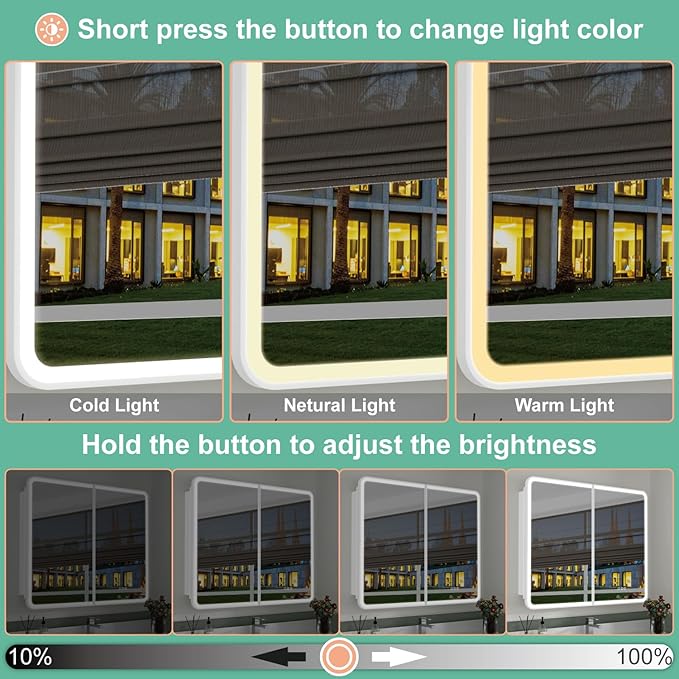 Short press the button to change light color

Cold Light

Netural Light

Warm Light

Hold the button to adjust the brightness

10%

100%