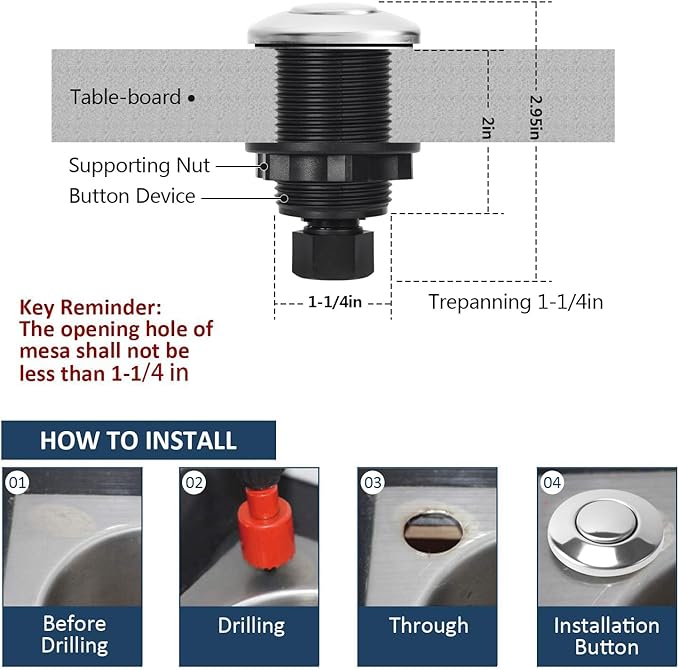 Table-board

Supporting Nut

Button Device

2in

2.95in

1-1/4in

Trepanning 1-1/4in

Key Reminder:
The opening hole of mesa shall not be less than 1-1/4 in

HOW TO INSTALL

01

Before Drilling

02

Drilling

03

Through

04

Installation Button