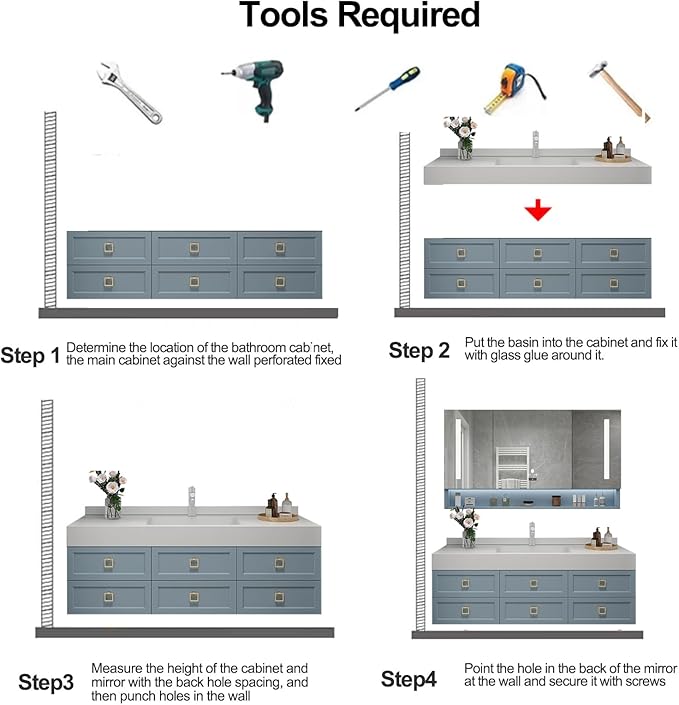 Tools Required

Step 1 Determine the location of the bathroom cab'net, the main cabinet against the wall perforated fixed

Step 2 Put the basin into the cabinet and fix it with glass glue around it.

Step3 Measure the height of the cabinet and mirror with the back hole spacing, and then punch holes in the wall

Step4 Point the hole in the back of the mirror at the wall and secure it with screws