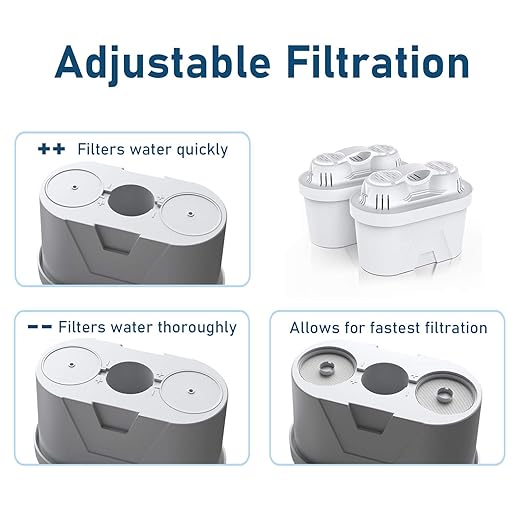 Adjustable Filtration

++ Filters water quickly

-- Filters water thoroughly

Allows for fastest filtration