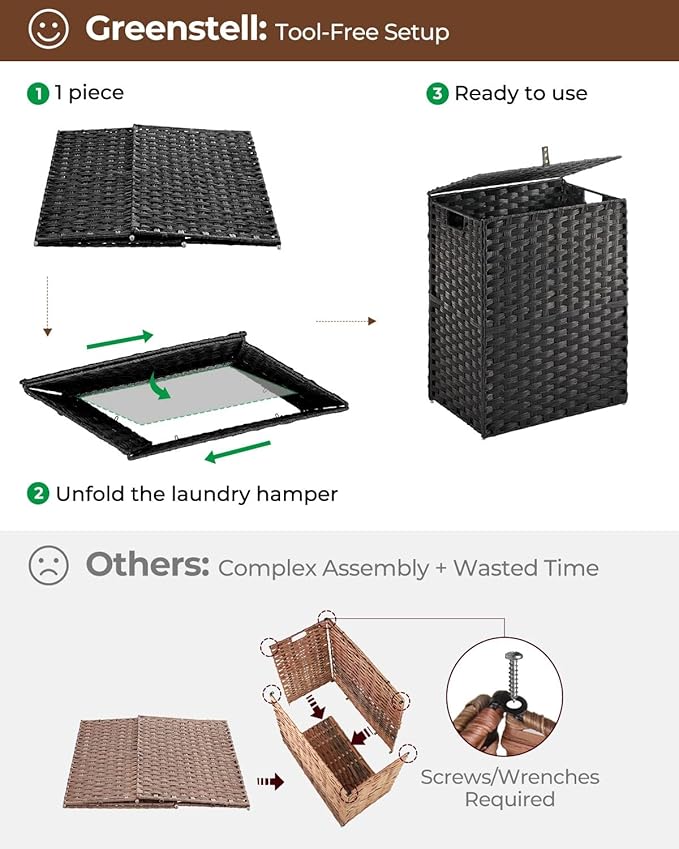 Greenstell: Tool-Free Setup

1 1 piece

3 Ready to use

2 Unfold the laundry hamper

Others: Complex Assembly + Wasted Time

Screws/Wrenches Required