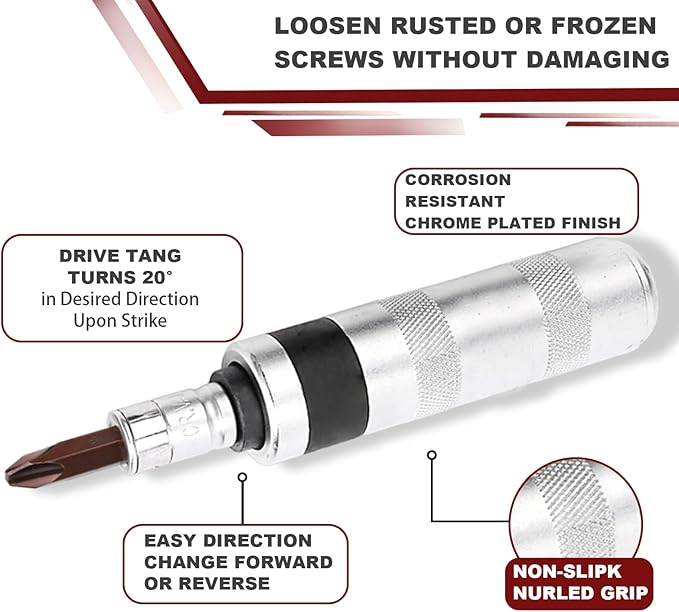 LOOSEN RUSTED OR FROZEN SCREWS WITHOUT DAMAGING

CORROSION RESISTANT CHROME PLATED FINISH

DRIVE TANG TURNS 20° in Desired Direction Upon Strike

CR-V

EASY DIRECTION CHANGE FORWARD OR REVERSE

NON-SLIPK NURLED GRIP