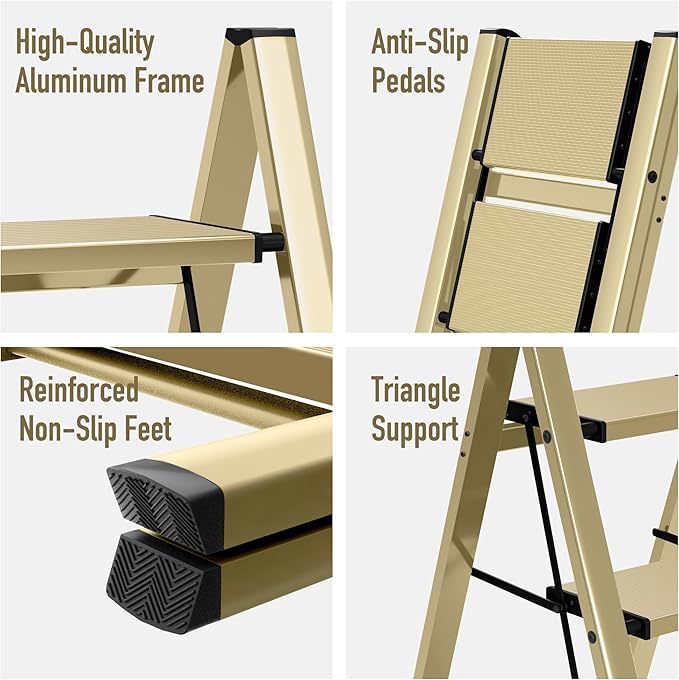 High-Quality Aluminum Frame

Anti-Slip Pedals

Reinforced Non-Slip Feet

Triangle Support